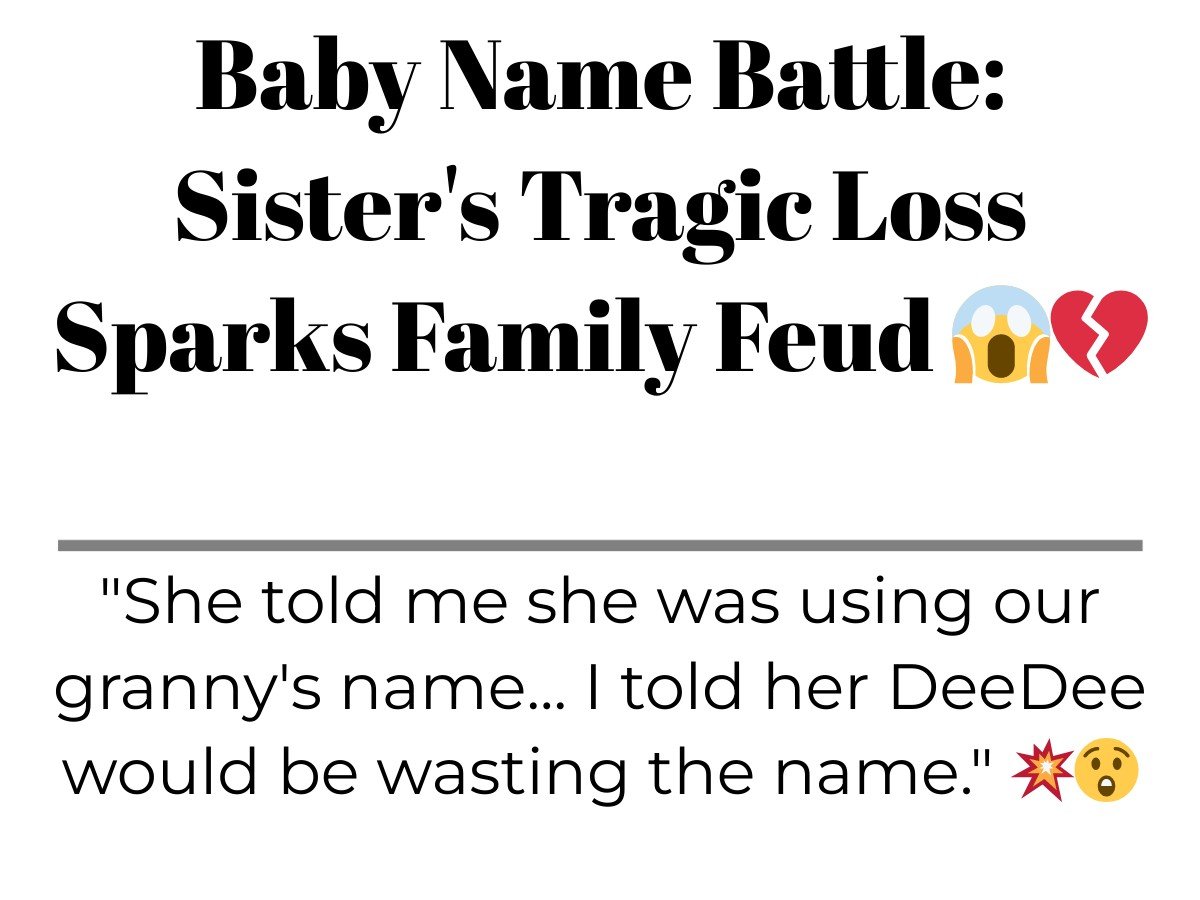 Baby Name Battle: Sister's Tragic Loss Sparks Family Feud 😱💔

"She told me she was using our granny's name... I told her DeeDee would be wasting the name." 💥😲